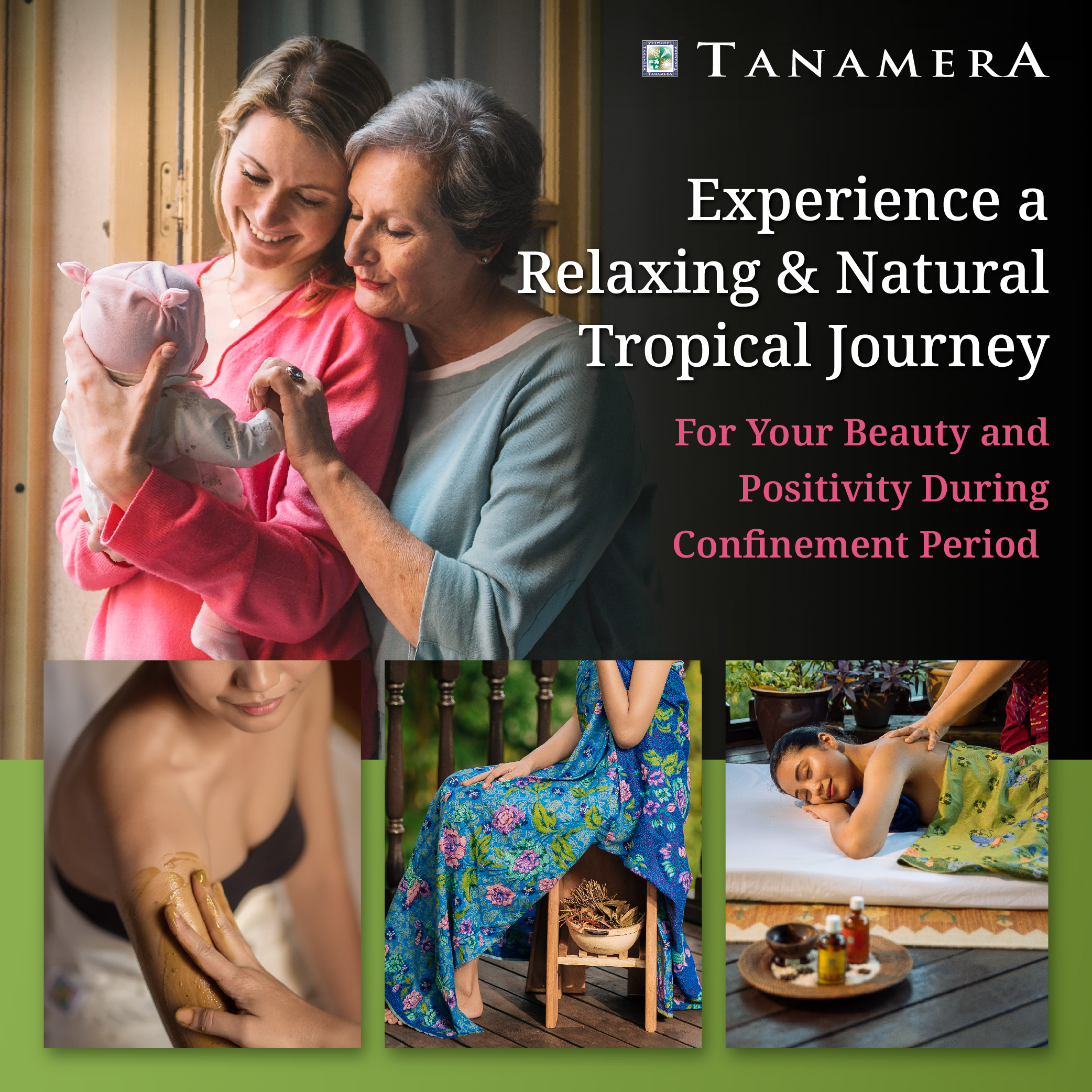 TANAMERA

Experience a Relaxing & Natural Tropical Journey

For Your Beauty and Positivity During Confinement Period