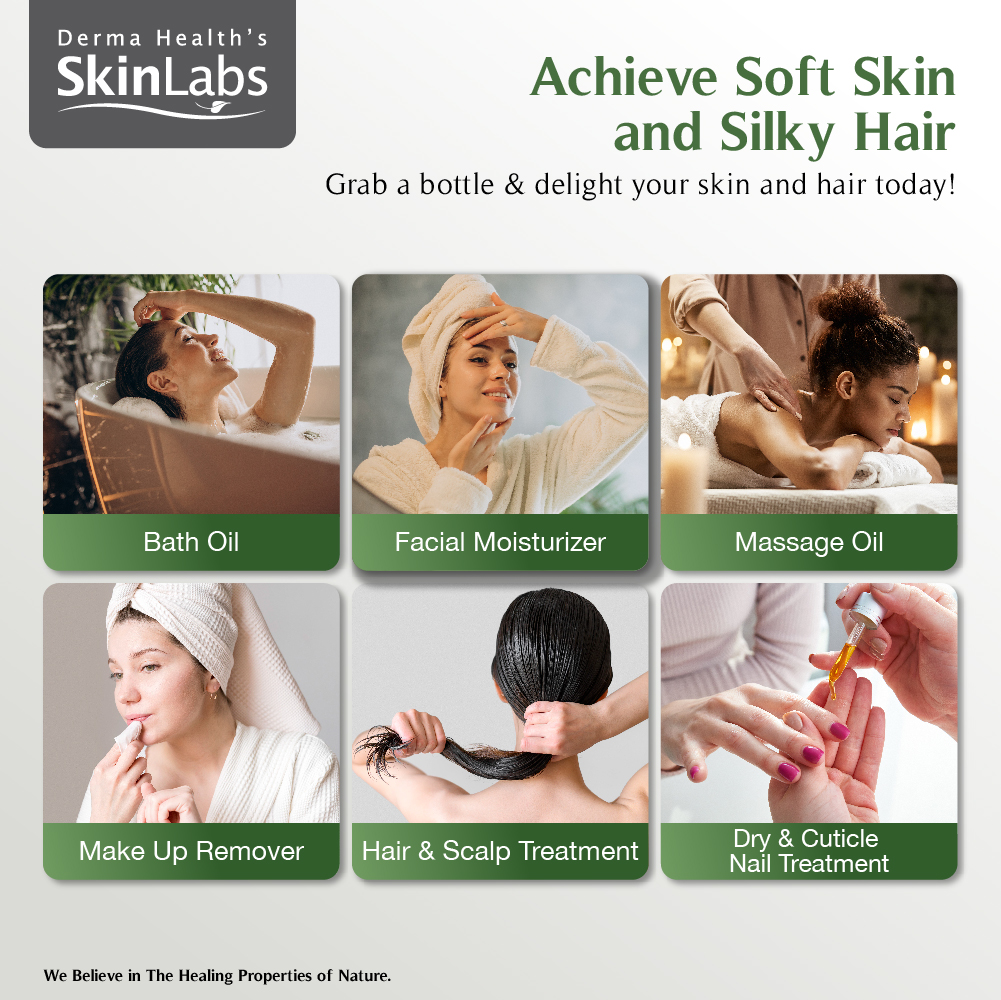 Derma Health's
SkinLabs

Achieve Soft Skin and Silky Hair

Grab a bottle & delight your skin and hair today!

Bath Oil

Facial Moisturizer

Massage Oil

Make Up Remover

Hair & Scalp Treatment

Dry & Cuticle Nail Treatment

We Believe in The Healing Properties of Nature.