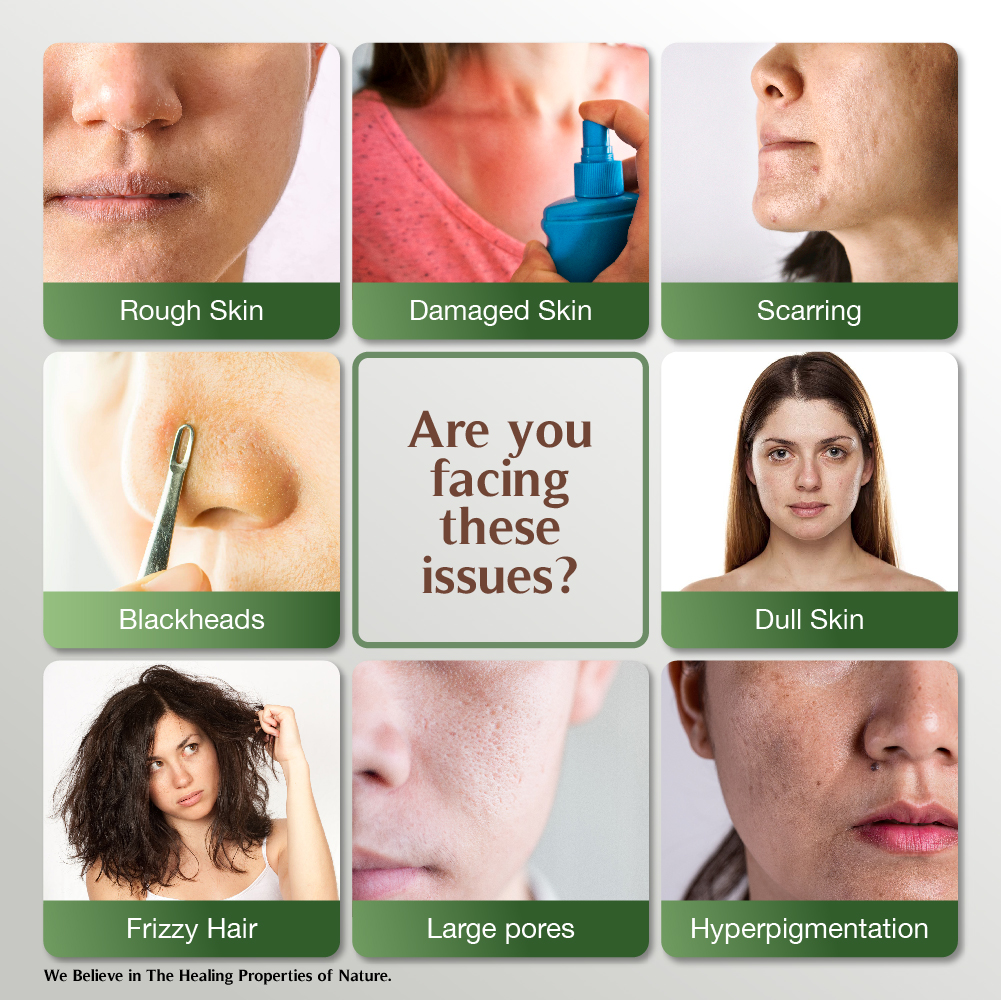 Rough Skin

Damaged Skin

Scarring

Blackheads

Are you facing these issues?

Dull Skin

Frizzy Hair

Large pores

Hyperpigmentation

We Believe in The Healing Properties of Nature.