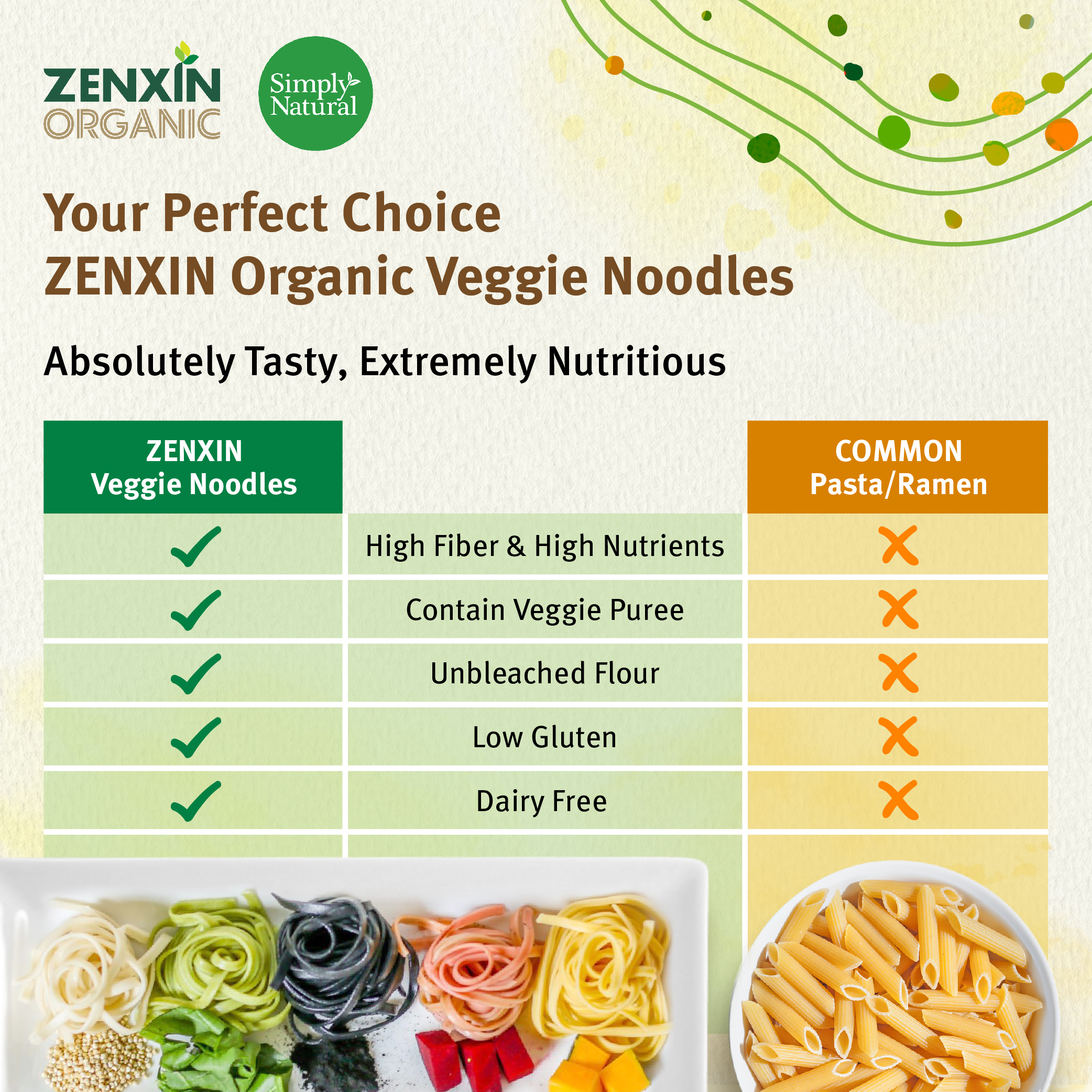 ZENXIN ORGANIC

Simply Natural

Your Perfect Choice
ZENXIN Organic Veggie Noodles

Absolutely Tasty, Extremely Nutritious

| ZENXIN Veggie Noodles | | COMMON Pasta/Ramen |
|---|---|---|
| ✓ | High Fiber & High Nutrients | ✗ |
| ✓ | Contain Veggie Puree | ✗ |
| ✓ | Unbleached Flour | ✗ |
| ✓ | Low Gluten | ✗ |
| ✓ | Dairy Free | ✗ |