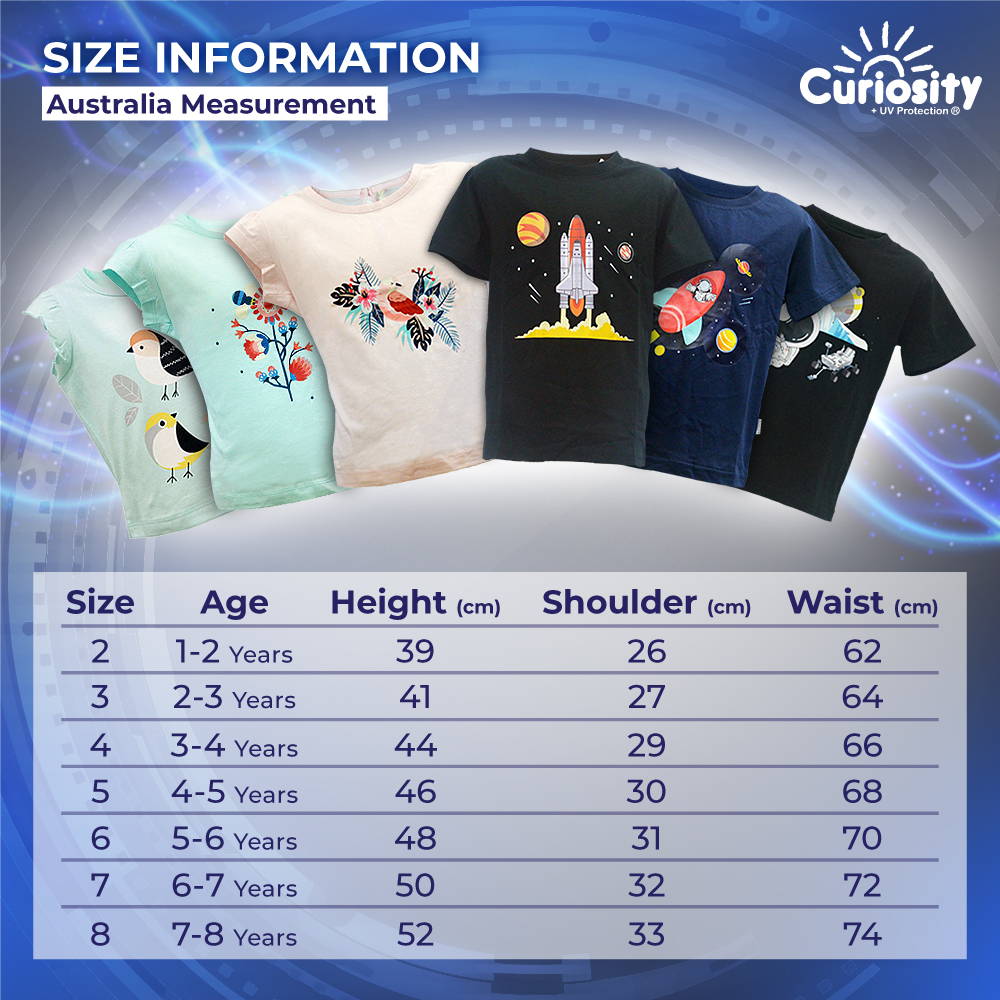 SIZE INFORMATION

Australia Measurement

Curiosity
+ UV Protection ®

| Size | Age | Height (cm) | Shoulder (cm) | Waist (cm) |
|---|---|---|---|---|
| 2 | 1-2 Years | 39 | 26 | 62 |
| 3 | 2-3 Years | 41 | 27 | 64 |
| 4 | 3-4 Years | 44 | 29 | 66 |
| 5 | 4-5 Years | 46 | 30 | 68 |
| 6 | 5-6 Years | 48 | 31 | 70 |
| 7 | 6-7 Years | 50 | 32 | 72 |
| 8 | 7-8 Years | 52 | 33 | 74 |