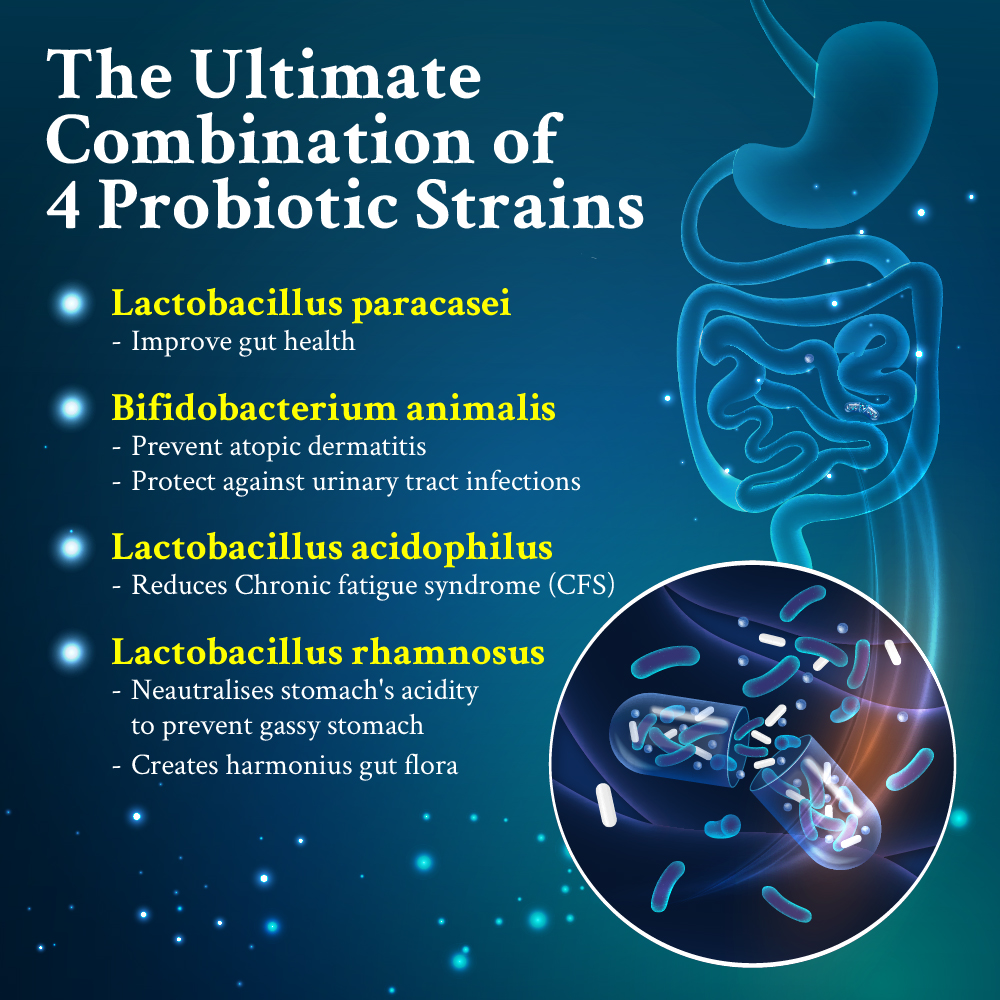 The Ultimate Combination of 4 Probiotic Strains

Lactobacillus paracasei
- Improve gut health

Bifidobacterium animalis
- Prevent atopic dermatitis
- Protect against urinary tract infections

Lactobacillus acidophilus
- Reduces Chronic fatigue syndrome (CFS)

Lactobacillus rhamnosus
- Neautralises stomach's acidity to prevent gassy stomach
- Creates harmonius gut flora