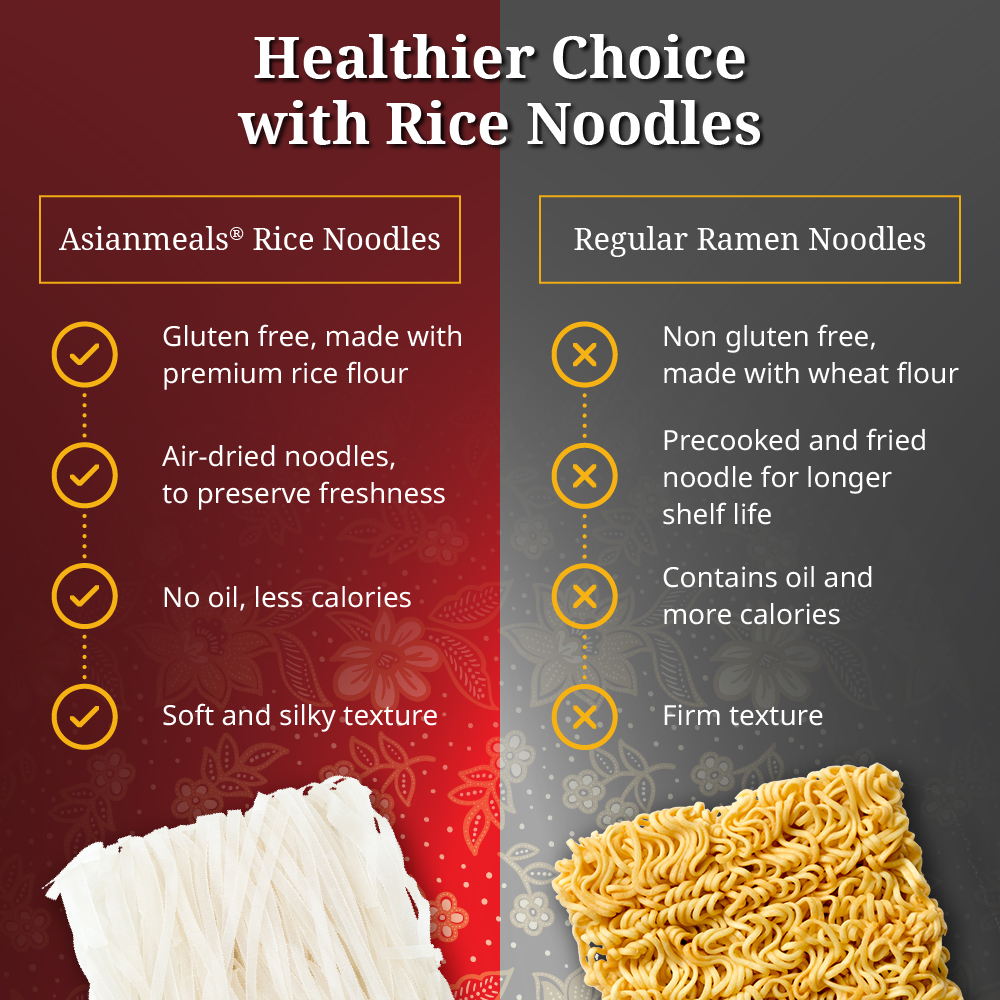 Healthier Choice with Rice Noodles

Asianmeals® Rice Noodles

Gluten free, made with premium rice flour

Air-dried noodles, to preserve freshness

No oil, less calories

Soft and silky texture

Regular Ramen Noodles

Non gluten free, made with wheat flour

Precooked and fried noodle for longer shelf life

Contains oil and more calories

Firm texture