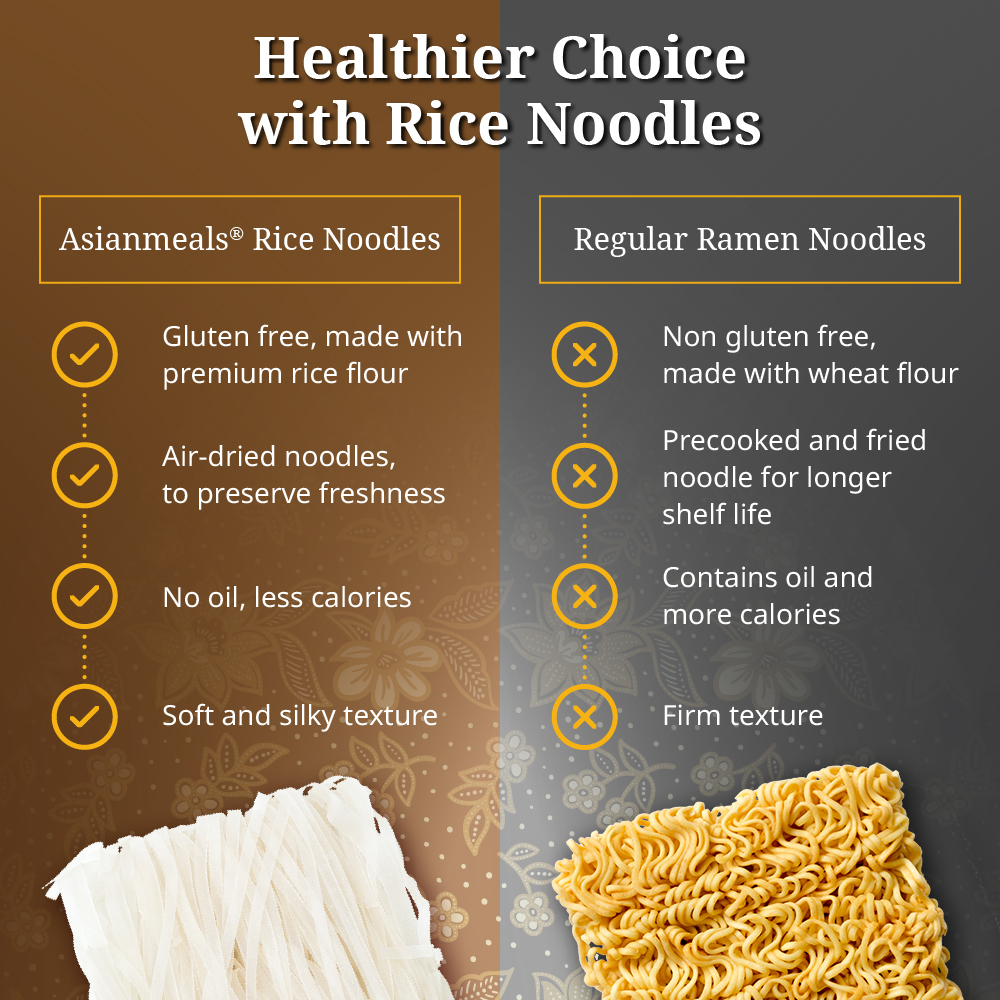 Healthier Choice with Rice Noodles

Asianmeals® Rice Noodles

Gluten free, made with premium rice flour

Air-dried noodles, to preserve freshness

No oil, less calories

Soft and silky texture

Regular Ramen Noodles

Non gluten free, made with wheat flour

Precooked and fried noodle for longer shelf life

Contains oil and more calories

Firm texture