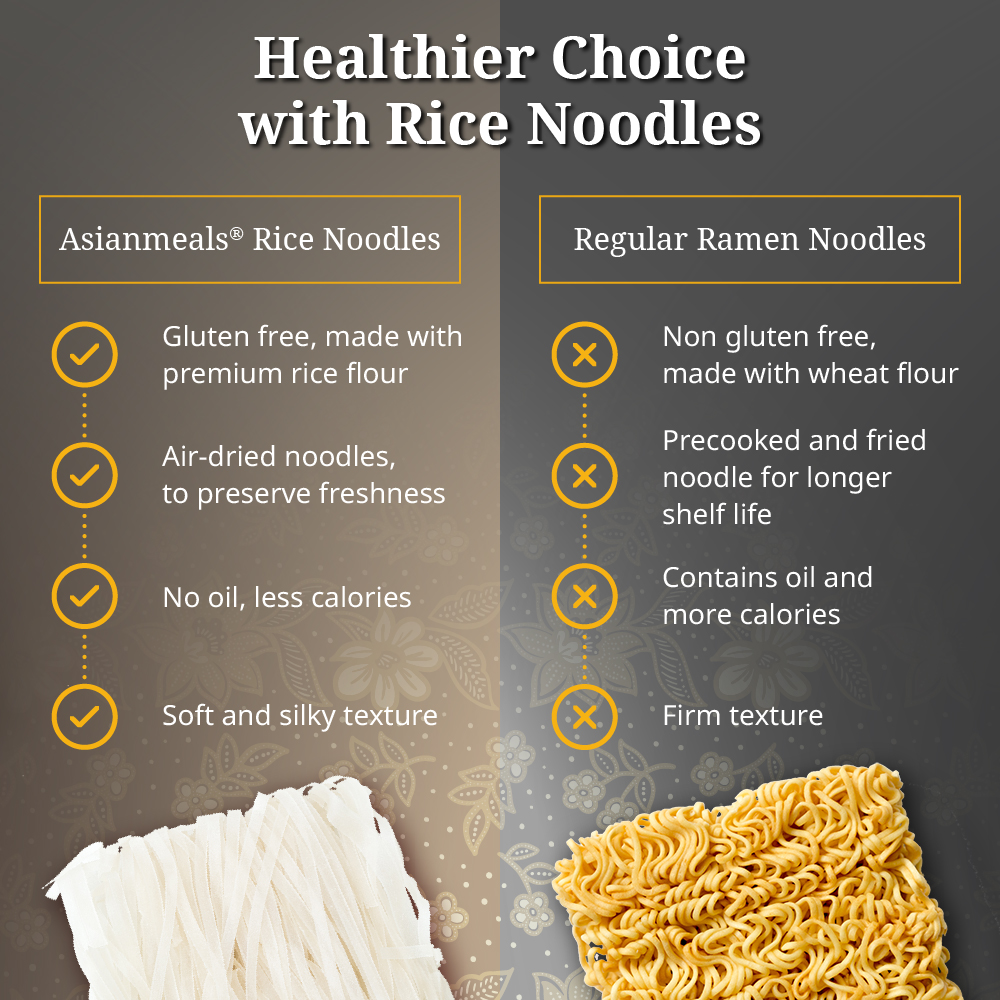 Healthier Choice with Rice Noodles

Asianmeals® Rice Noodles

Gluten free, made with premium rice flour

Air-dried noodles, to preserve freshness

No oil, less calories

Soft and silky texture

Regular Ramen Noodles

Non gluten free, made with wheat flour

Precooked and fried noodle for longer shelf life

Contains oil and more calories

Firm texture