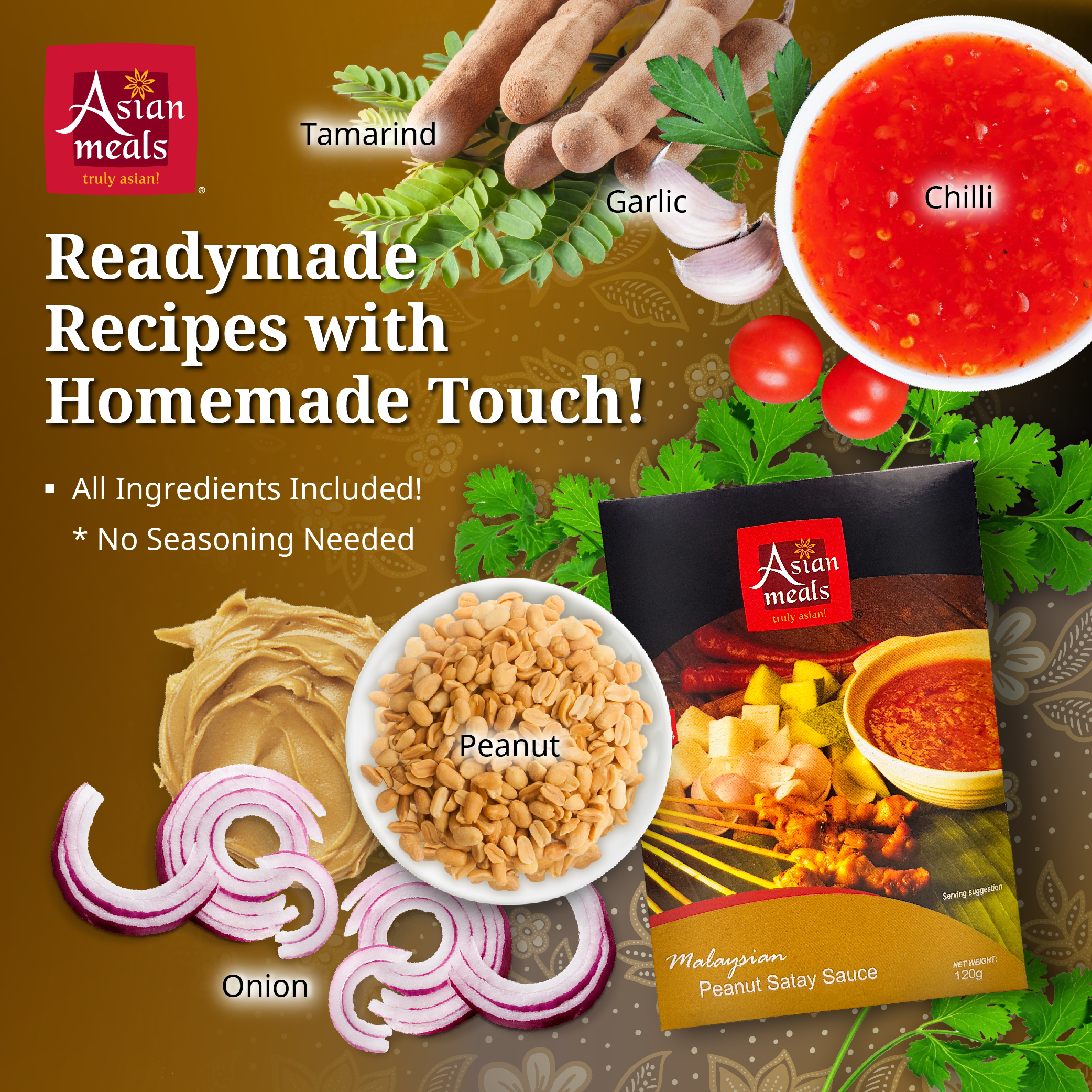 Asian meals truly asian! ®

Tamarind

Garlic

Chilli

Readymade Recipes with Homemade Touch!

▪ All Ingredients Included!
* No Seasoning Needed

Peanut

Onion

Asian meals truly asian! ®

Serving suggestion

Malaysian
Peanut Satay Sauce

NET WEIGHT: 120g