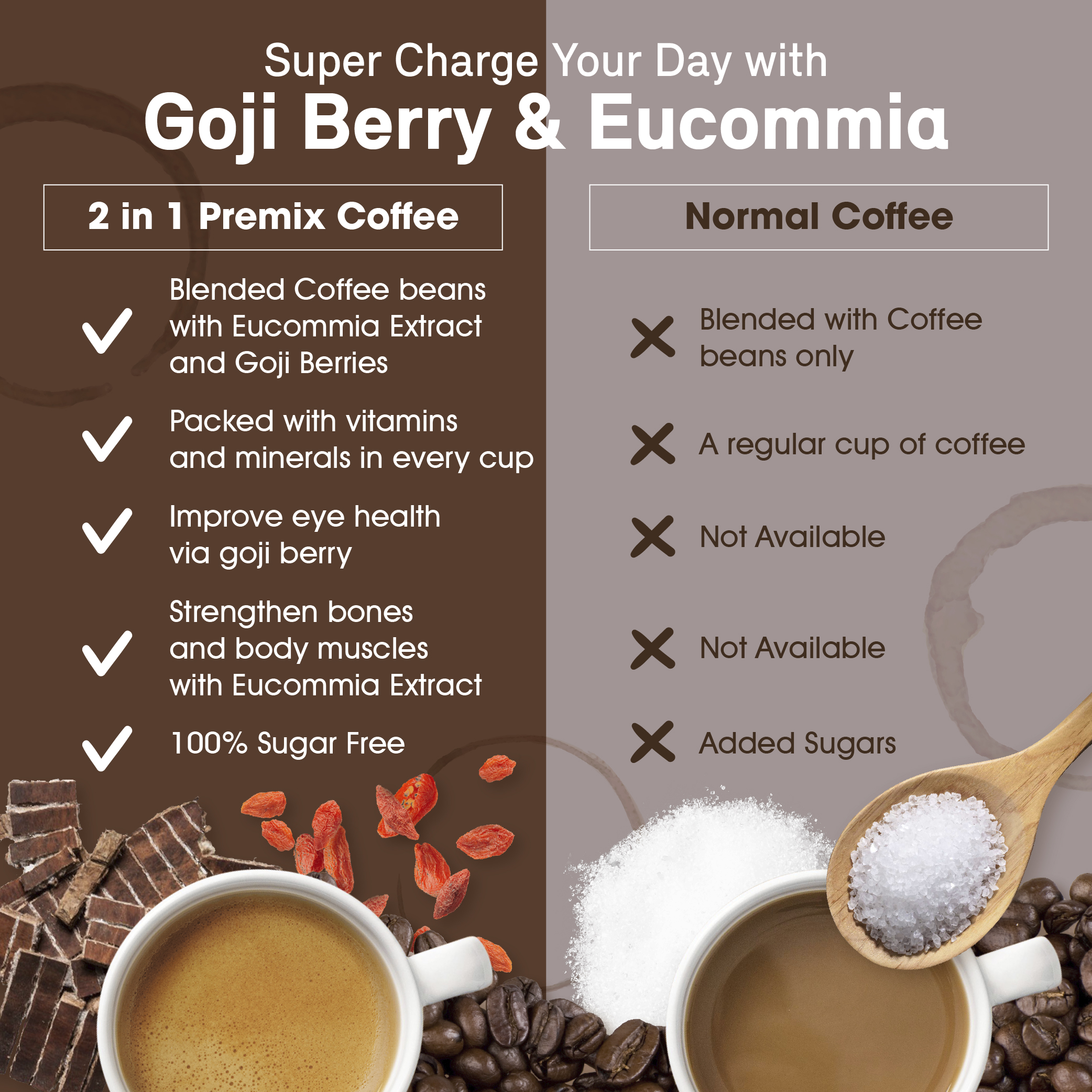 Super Charge Your Day with
Goji Berry & Eucommia

2 in 1 Premix Coffee

Blended Coffee beans with Eucommia Extract and Goji Berries

Packed with vitamins and minerals in every cup

Improve eye health via goji berry

Strengthen bones and body muscles with Eucommia Extract

100% Sugar Free

Normal Coffee

Blended with Coffee beans only

A regular cup of coffee

Not Available

Not Available

Added Sugars