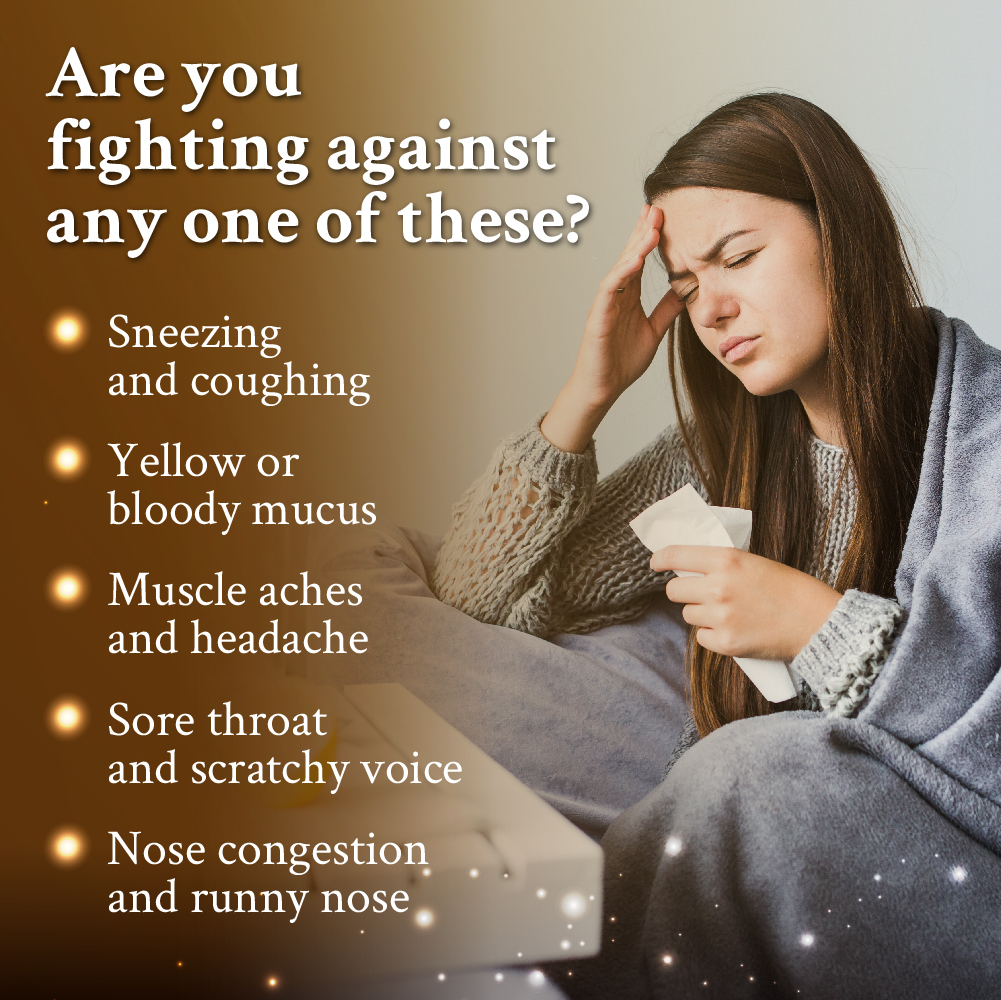 Are you fighting against any one of these?

Sneezing and coughing

Yellow or bloody mucus

Muscle aches and headache

Sore throat and scratchy voice

Nose congestion and runny nose