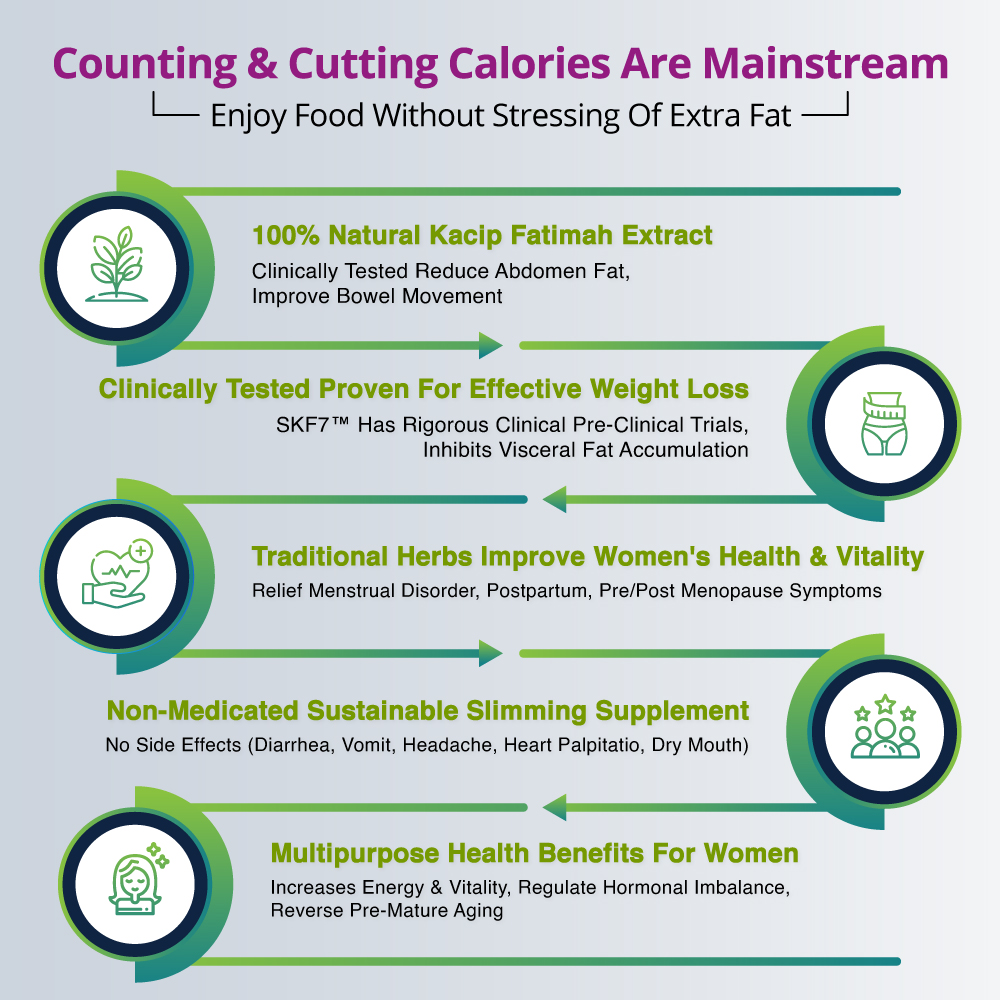 Counting & Cutting Calories Are Mainstream

Enjoy Food Without Stressing Of Extra Fat

100% Natural Kacip Fatimah Extract

Clinically Tested Reduce Abdomen Fat, Improve Bowel Movement

Clinically Tested Proven For Effective Weight Loss

SKF7™ Has Rigorous Clinical Pre-Clinical Trials, Inhibits Visceral Fat Accumulation

Traditional Herbs Improve Women's Health & Vitality

Relief Menstrual Disorder, Postpartum, Pre/Post Menopause Symptoms

Non-Medicated Sustainable Slimming Supplement

No Side Effects (Diarrhea, Vomit, Headache, Heart Palpitatio, Dry Mouth)

Multipurpose Health Benefits For Women

Increases Energy & Vitality, Regulate Hormonal Imbalance, Reverse Pre-Mature Aging